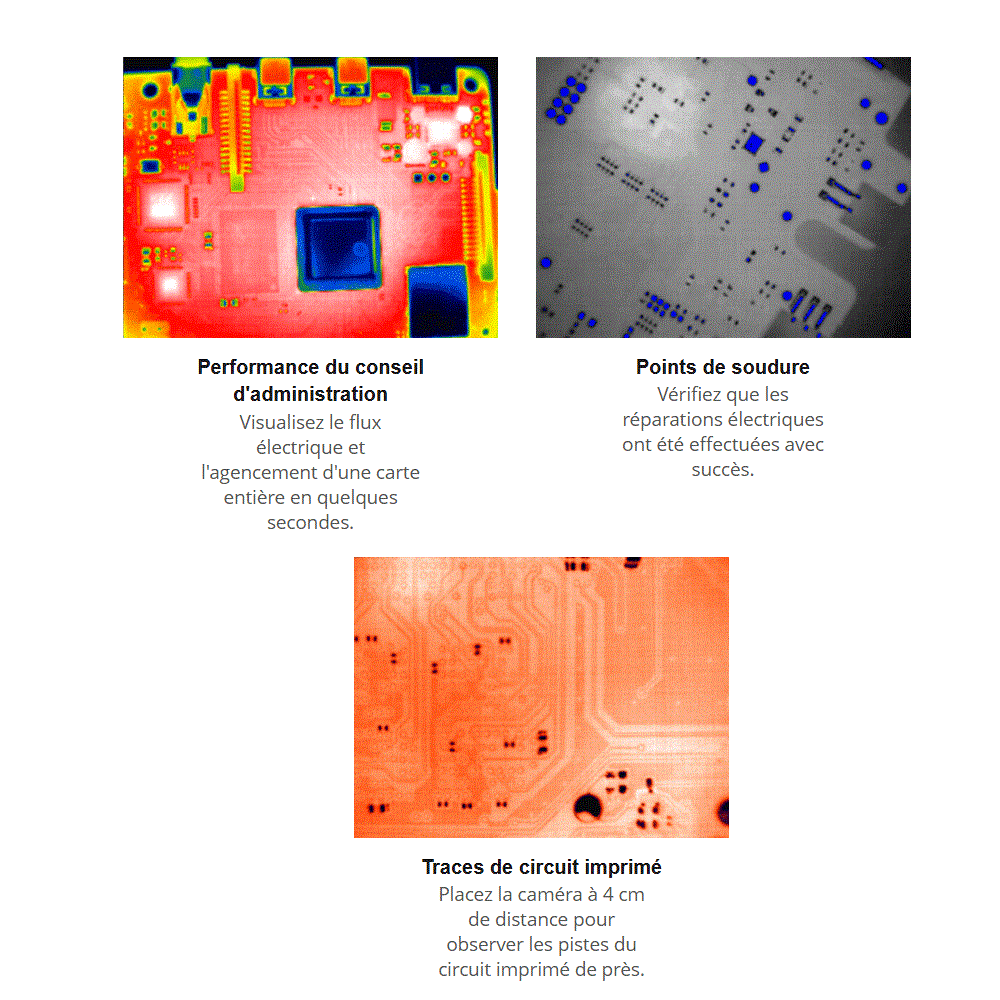 Performance du conseil d'administration
Visualisez le flux électrique et l'agencement d'une carte entière en quelques secondes.

Points de soudure
Vérifiez que les réparations électriques ont été effectuées avec succès.

Traces de circuit imprimé
Placez la caméra à 4 cm de distance pour observer les pistes du circuit imprimé de près.